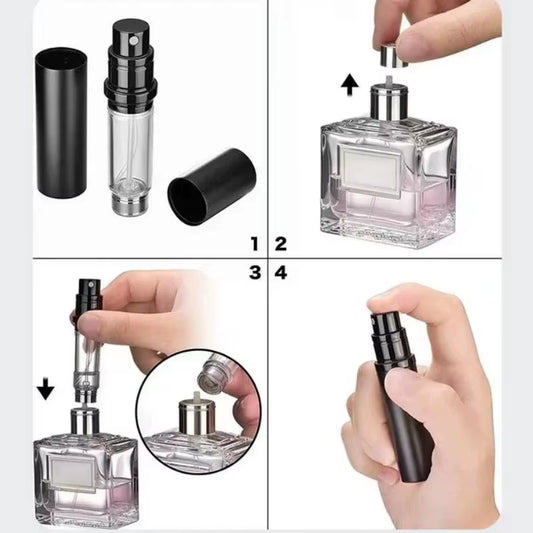 1 2
3 4